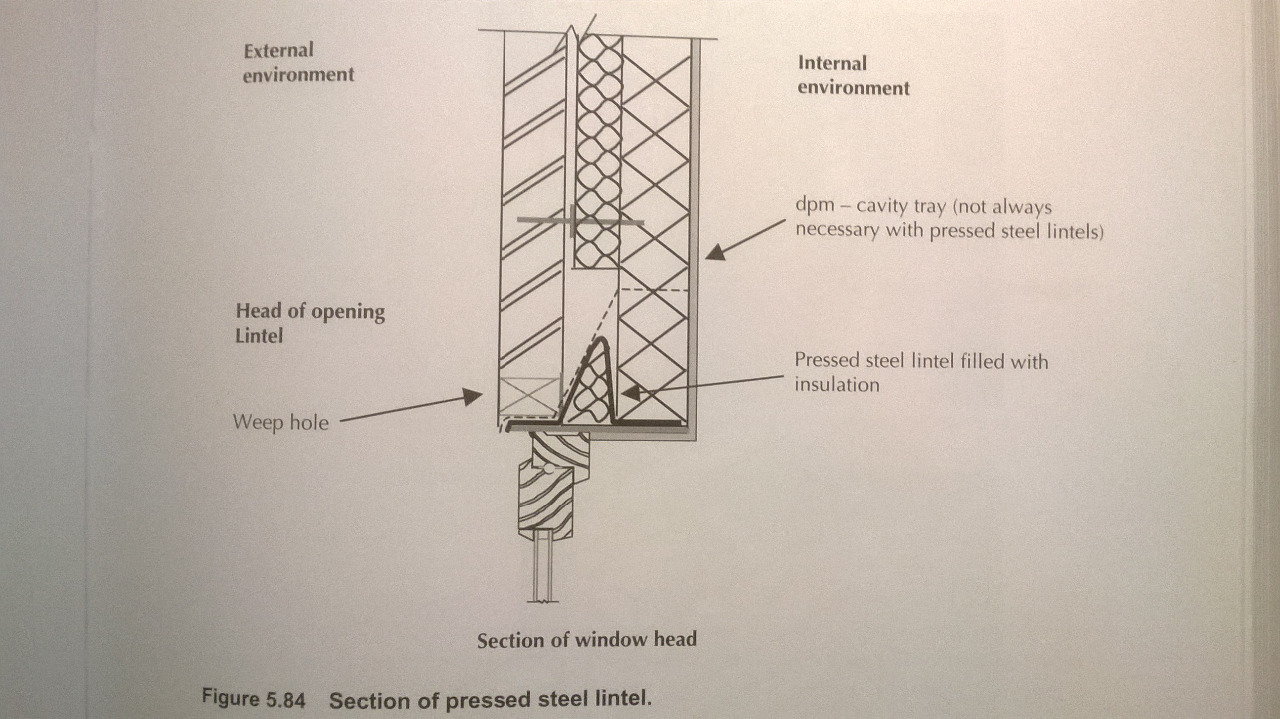 External environment

Internal environment

dpm – cavity tray (not always necessary with pressed steel lintels)

Head of opening
Lintel

Pressed steel lintel filled with insulation

Weep hole

Section of window head

Figure 5.84 Section of pressed steel lintel.